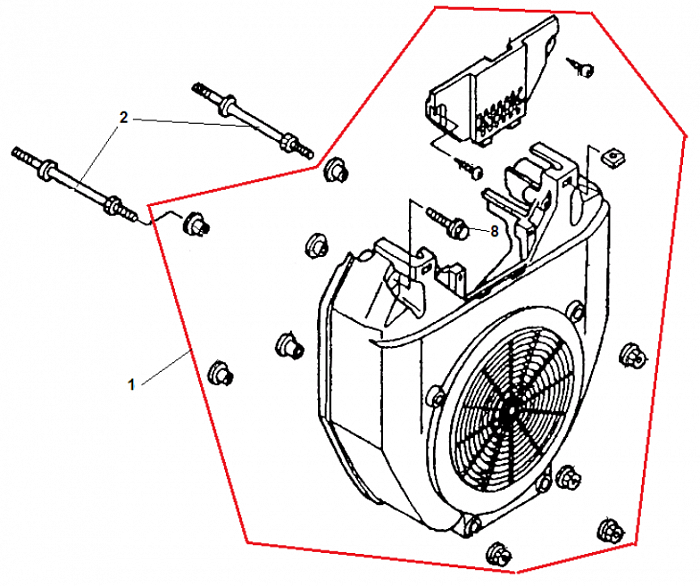 2
8
1