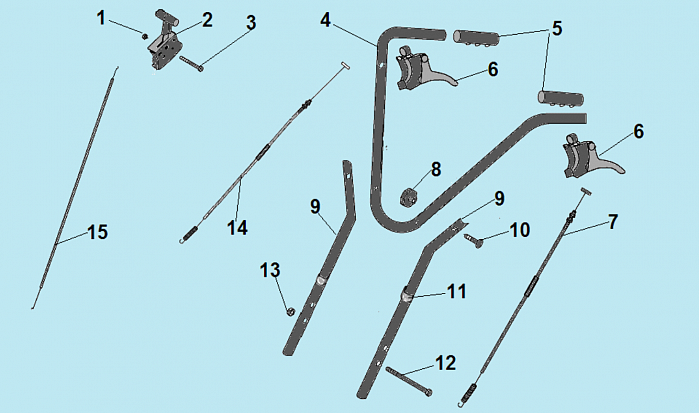 1
2
3
4
5
6
6
8
9
9
10
7
15
14
13
11
12